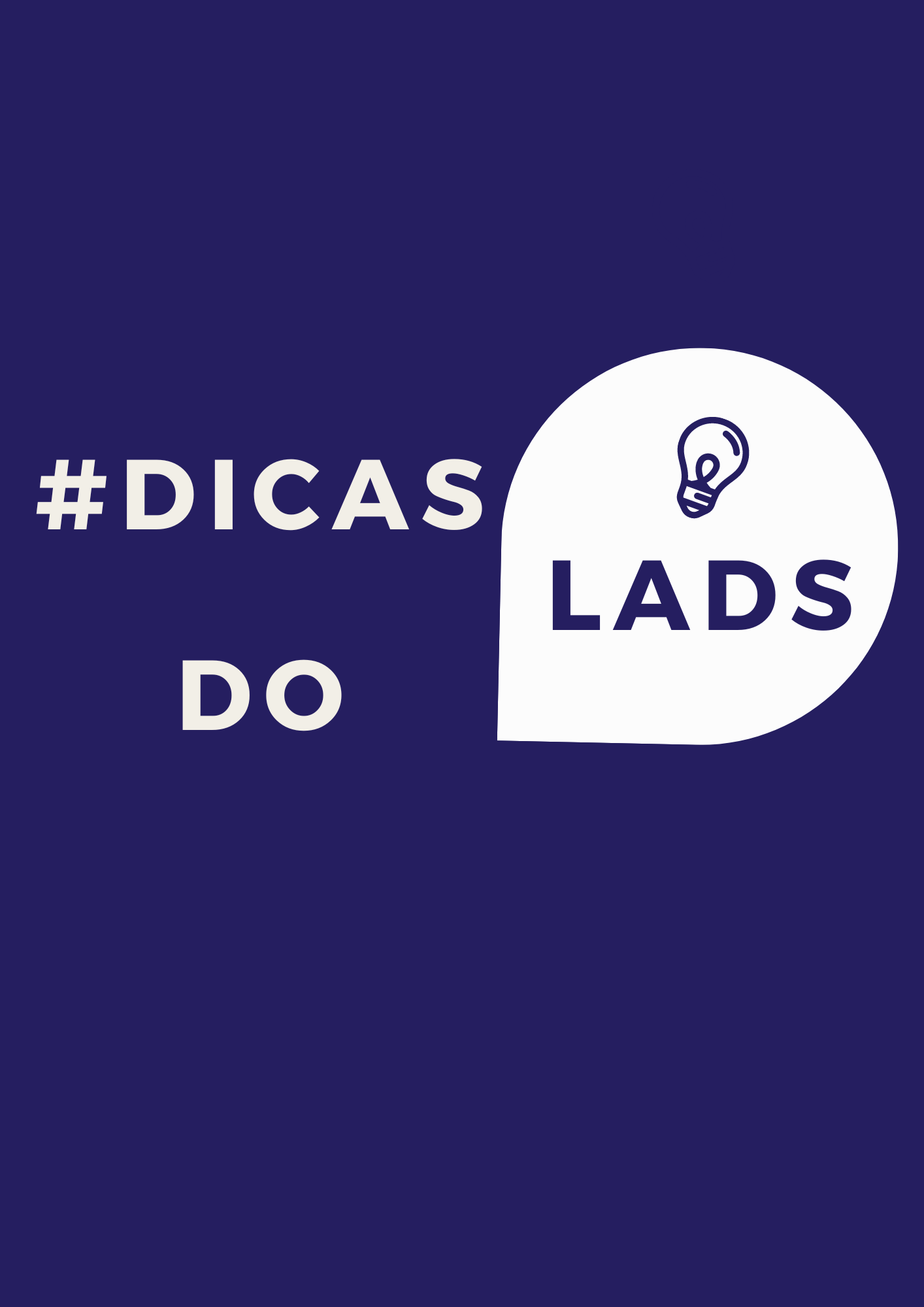 #DICAS

DO

LADS